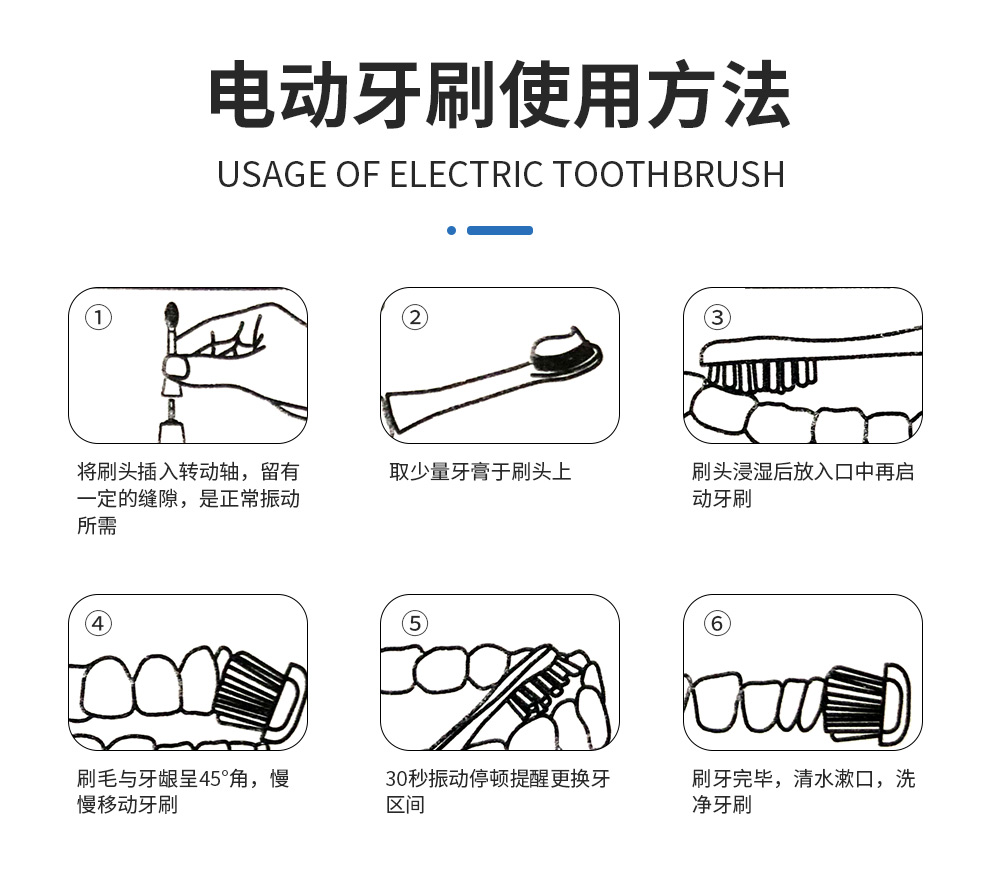 电动牙刷使用方法

USAGE OF ELECTRIC TOOTHBRUSH

①

将刷头插入转动轴，留有一定的缝隙，是正常振动所需

②

取少量牙膏于刷头上

③

刷头浸湿后放入口中再启动牙刷

④

刷毛与牙龈呈45°角，慢慢移动牙刷

⑤

30秒振动停顿提醒更换牙区间

⑥

刷牙完毕，清水漱口，洗净牙刷