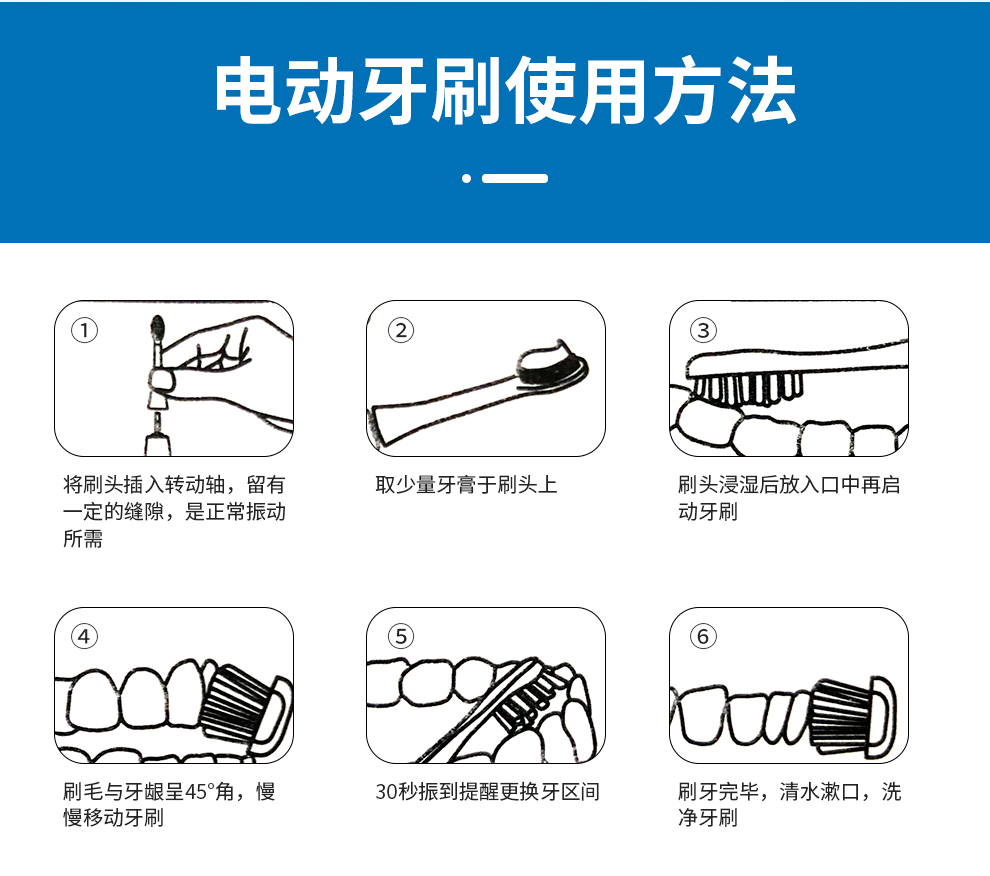 电动牙刷使用方法

①

将刷头插入转动轴，留有一定的缝隙，是正常振动所需

②

取少量牙膏于刷头上

③

刷头浸湿后放入口中再启动牙刷

④

刷毛与牙龈呈45°角，慢慢移动牙刷

⑤

30秒振到提醒更换牙区间

⑥

刷牙完毕，清水漱口，洗净牙刷