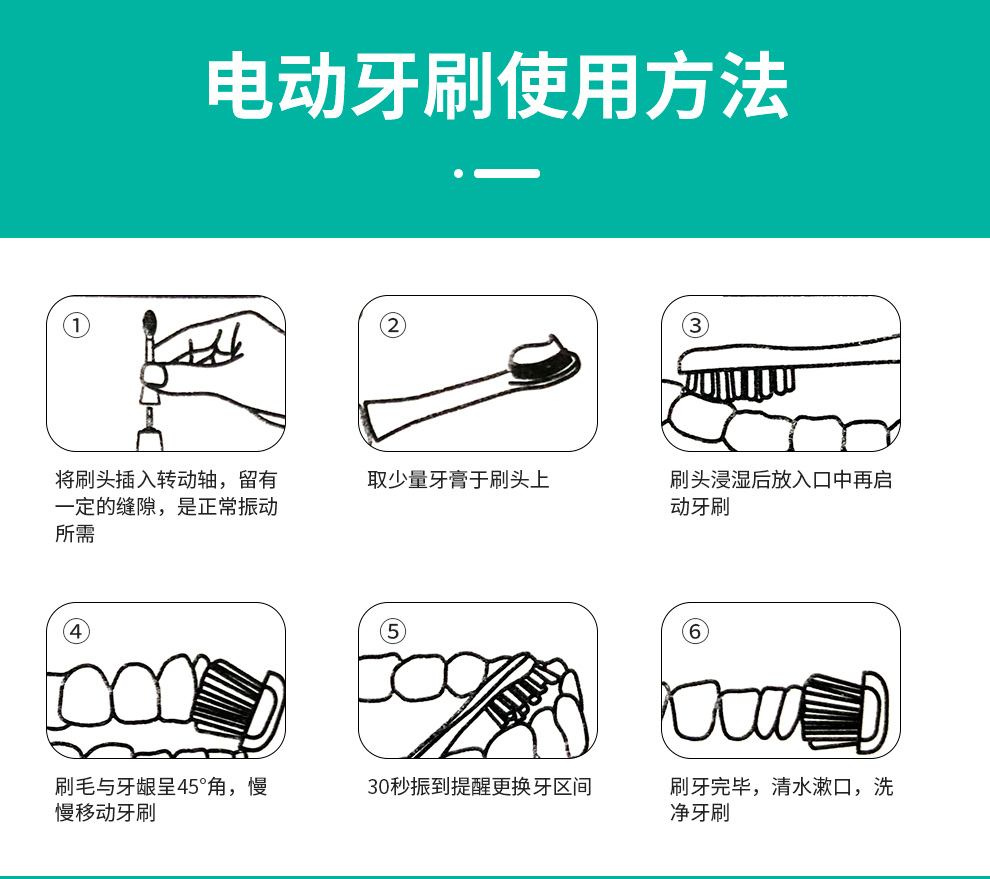 电动牙刷使用方法

①

将刷头插入转动轴，留有一定的缝隙，是正常振动所需

②

取少量牙膏于刷头上

③

刷头浸湿后放入口中再启动牙刷

④

刷毛与牙龈呈45°角，慢慢移动牙刷

⑤

30秒振到提醒更换牙区间

⑥

刷牙完毕，清水漱口，洗净牙刷