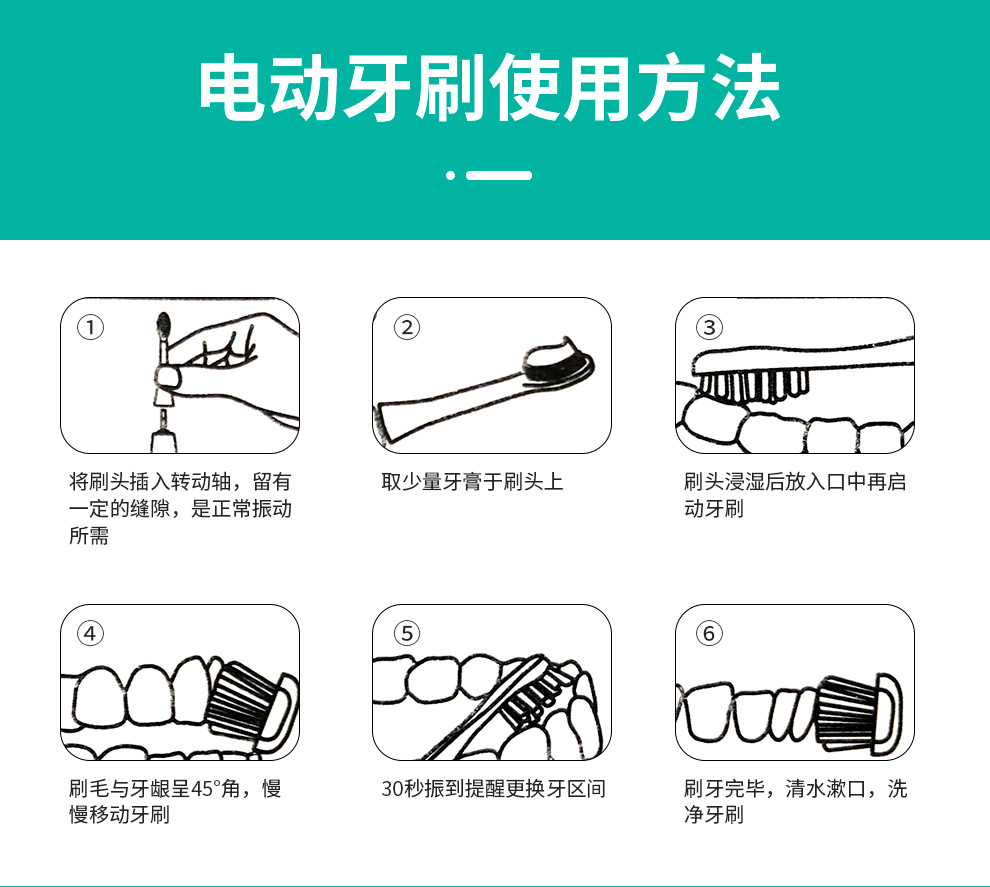 电动牙刷使用方法

①
将刷头插入转动轴，留有一定的缝隙，是正常振动所需

②
取少量牙膏于刷头上

③
刷头浸湿后放入口中再启动牙刷

④
刷毛与牙龈呈45°角，慢慢移动牙刷

⑤
30秒振到提醒更换牙区间

⑥
刷牙完毕，清水漱口，洗净牙刷