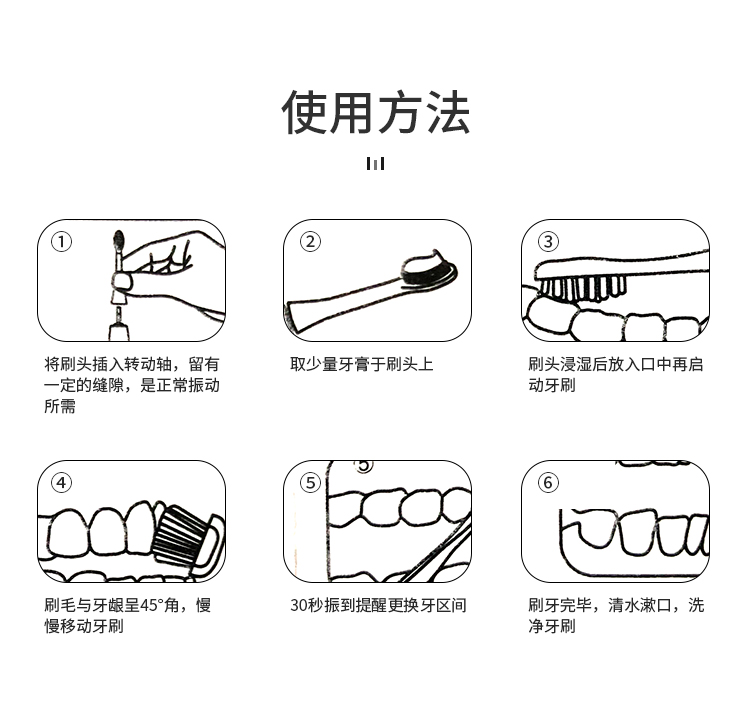 使用方法

①

将刷头插入转动轴，留有一定的缝隙，是正常振动所需

②

取少量牙膏于刷头上

③

刷头浸湿后放入口中再启动牙刷

④

刷毛与牙龈呈45°角，慢慢移动牙刷

⑤

30秒振到提醒更换牙区间

⑥

刷牙完毕，清水漱口，洗净牙刷