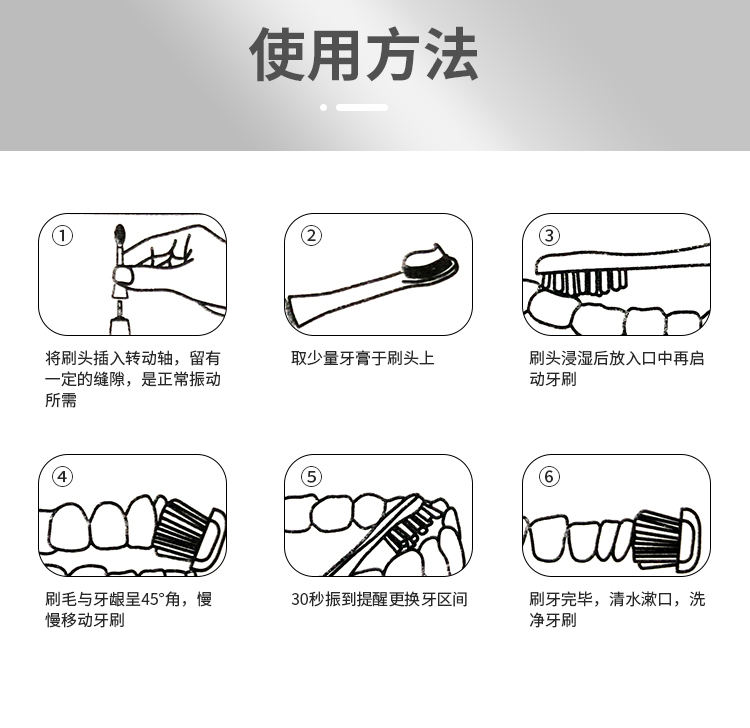 使用方法

①
将刷头插入转动轴，留有一定的缝隙，是正常振动所需

②
取少量牙膏于刷头上

③
刷头浸湿后放入口中再启动牙刷

④
刷毛与牙龈呈45°角，慢慢移动牙刷

⑤
30秒振到提醒更换牙区间

⑥
刷牙完毕，清水漱口，洗净牙刷